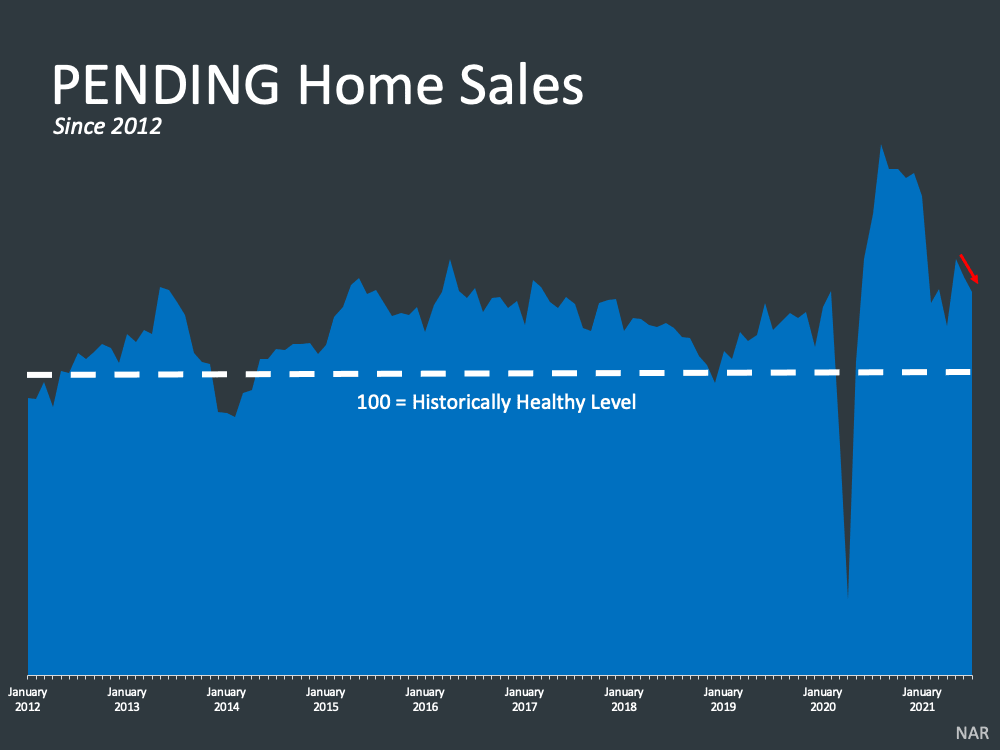 PENDING Home Sales
Since 2012

100 = Historically Healthy Level

January 2012
January 2013
January 2014
January 2015
January 2016
January 2017
January 2018
January 2019
January 2020
January 2021

NAR